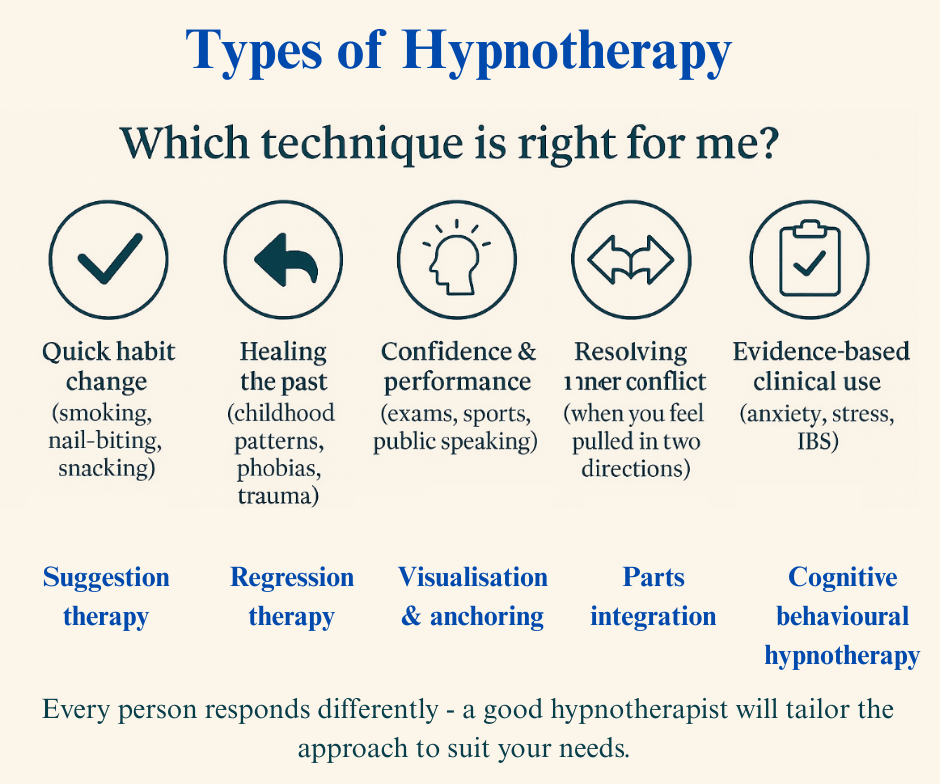 Types of Hypnotherapy

Which technique is right for me?

Quick habit change (smoking, nail-biting, snacking)

Healing the past (childhood patterns, phobias, trauma)

Confidence & performance (exams, sports, public speaking)

Resolving ınner conflict (when you feel pulled in two directions)

Evidence-based clinical use (anxiety, stress, IBS)

Suggestion therapy

Regression therapy

Visualisation & anchoring

Parts integration

Cognitive behavioural hypnotherapy

Every person responds differently - a good hypnotherapist will tailor the approach to suit your needs.